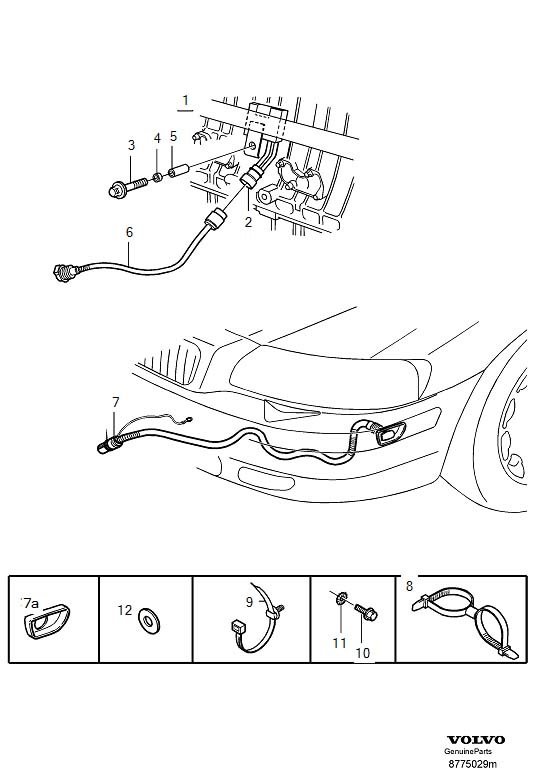 1
3
4
5
2
6
7
7a
12
9
11
10
8
VOLVO
GenuineParts
8775029m